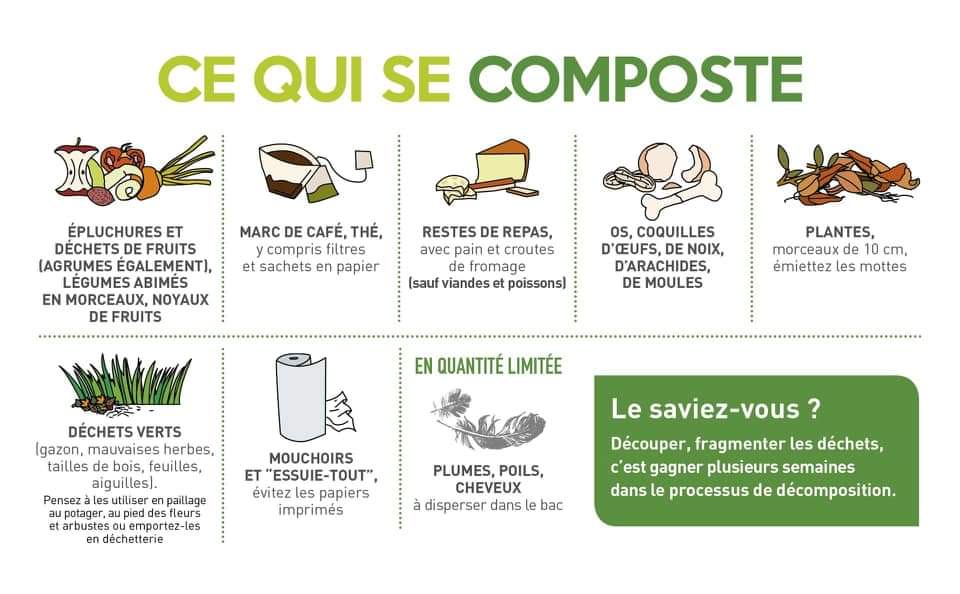 CE QUI SE COMPOSTE

ÉPLUCHURES ET DÉCHETS DE FRUITS (AGRUMES ÉGALEMENT), LÉGUMES ABIMÉS EN MORCEAUX, NOYAUX DE FRUITS

MARC DE CAFÉ, THÉ, y compris filtres et sachets en papier

RESTES DE REPAS, avec pain et croutes de fromage (sauf viandes et poissons)

OS, COQUILLES D'ŒUFS, DE NOIX, D'ARACHIDES, DE MOULES

PLANTES, morceaux de 10 cm, émiettez les mottes

DÉCHETS VERTS (gazon, mauvaises herbes, tailles de bois, feuilles, aiguilles).
Pensez à les utiliser en paillage au potager, au pied des fleurs et arbustes ou emportez-les en déchetterie

MOUCHOIRS ET "ESSUIE-TOUT", évitez les papiers imprimés

EN QUANTITÉ LIMITÉE

PLUMES, POILS, CHEVEUX à disperser dans le bac

Le saviez-vous ?
Découper, fragmenter les déchets, c'est gagner plusieurs semaines dans le processus de décomposition.